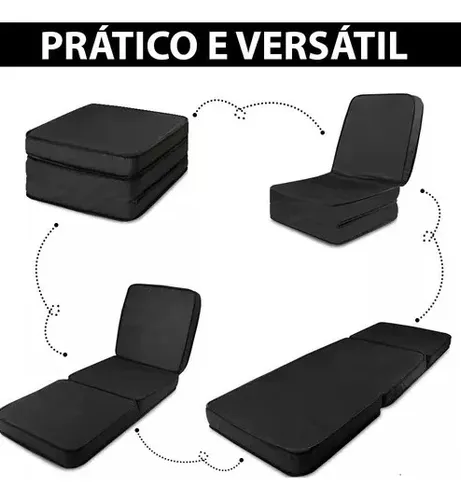 PRÁTICO E VERSÁTIL